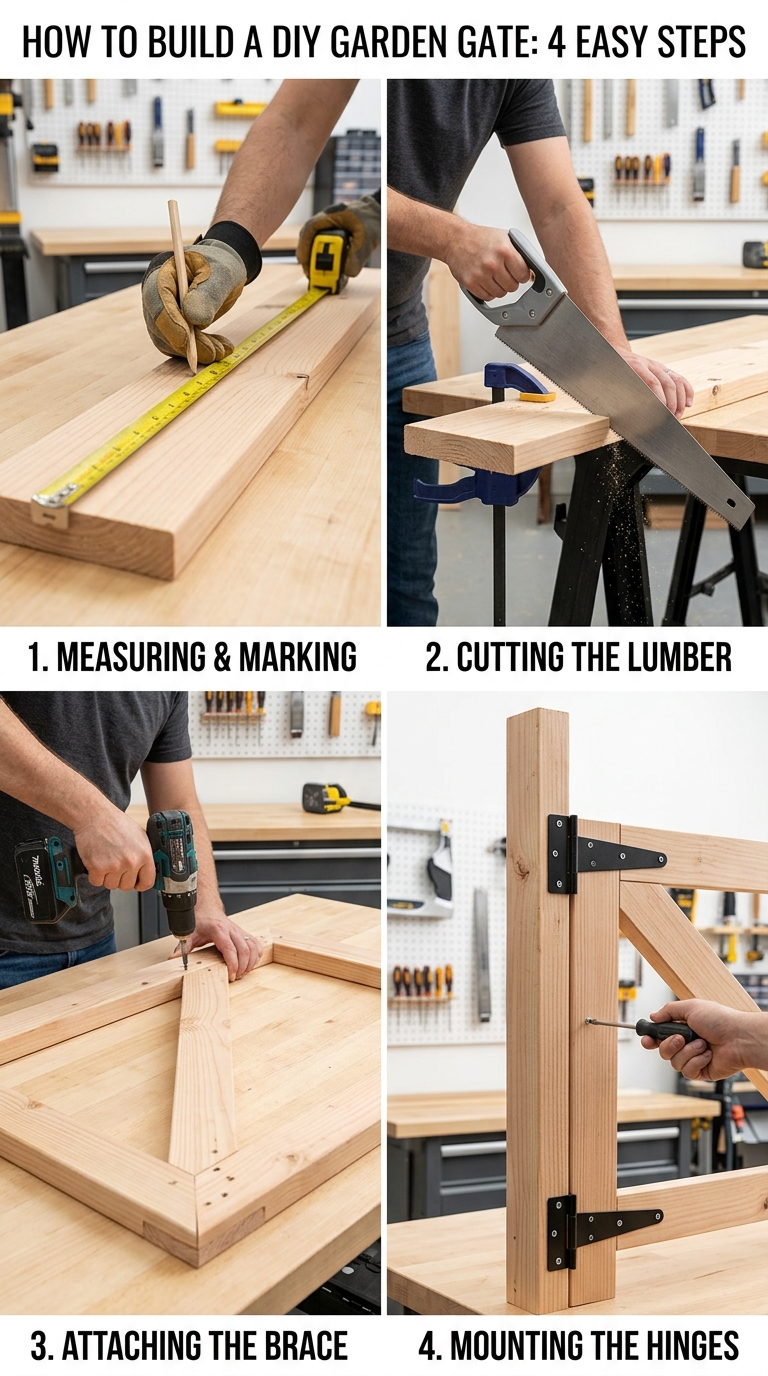 HOW TO BUILD A DIY GARDEN GATE: 4 EASY STEPS

1. MEASURING & MARKING

2. CUTTING THE LUMBER

3. ATTACHING THE BRACE

4. MOUNTING THE HINGES